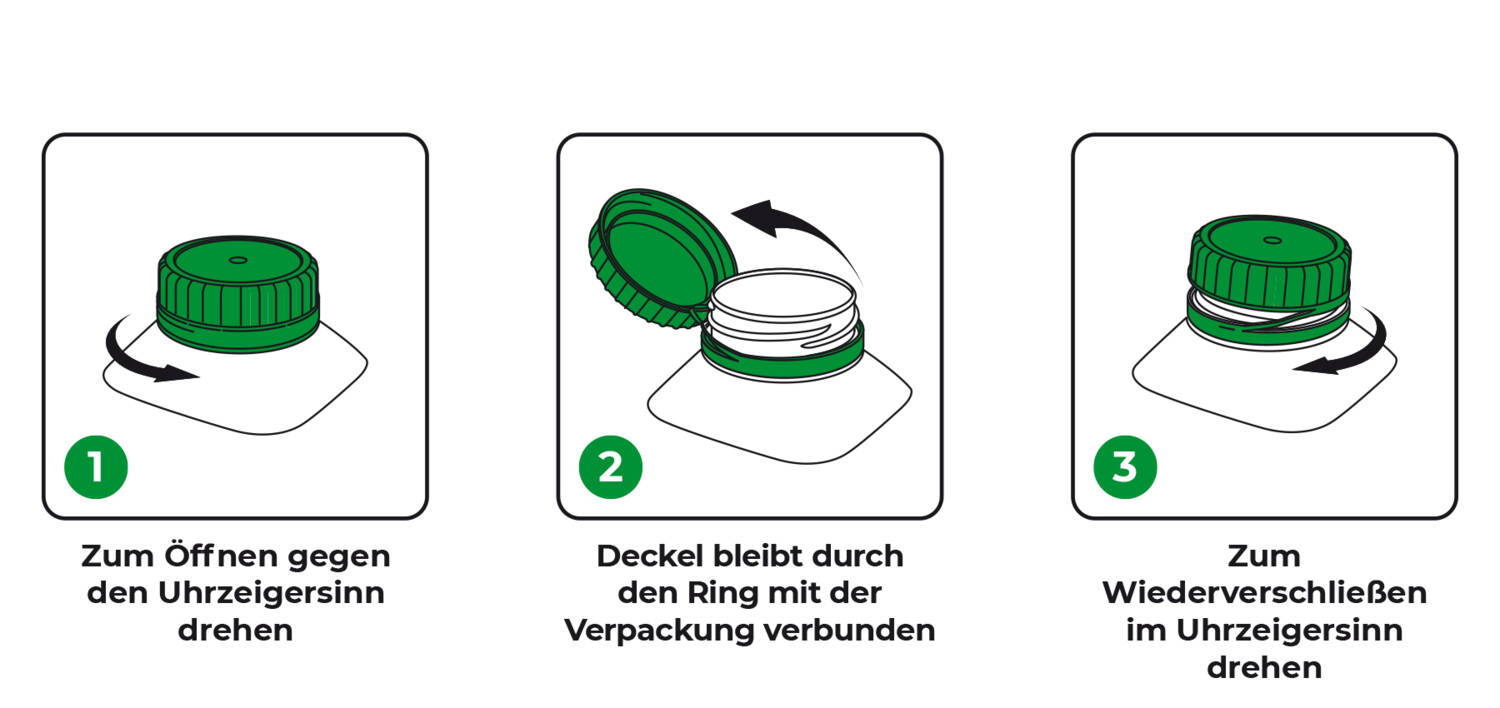 1

Zum Öffnen gegen den Uhrzeigersinn drehen

2

Deckel bleibt durch den Ring mit der Verpackung verbunden

3

Zum Wiederverschließen im Uhrzeigersinn drehen